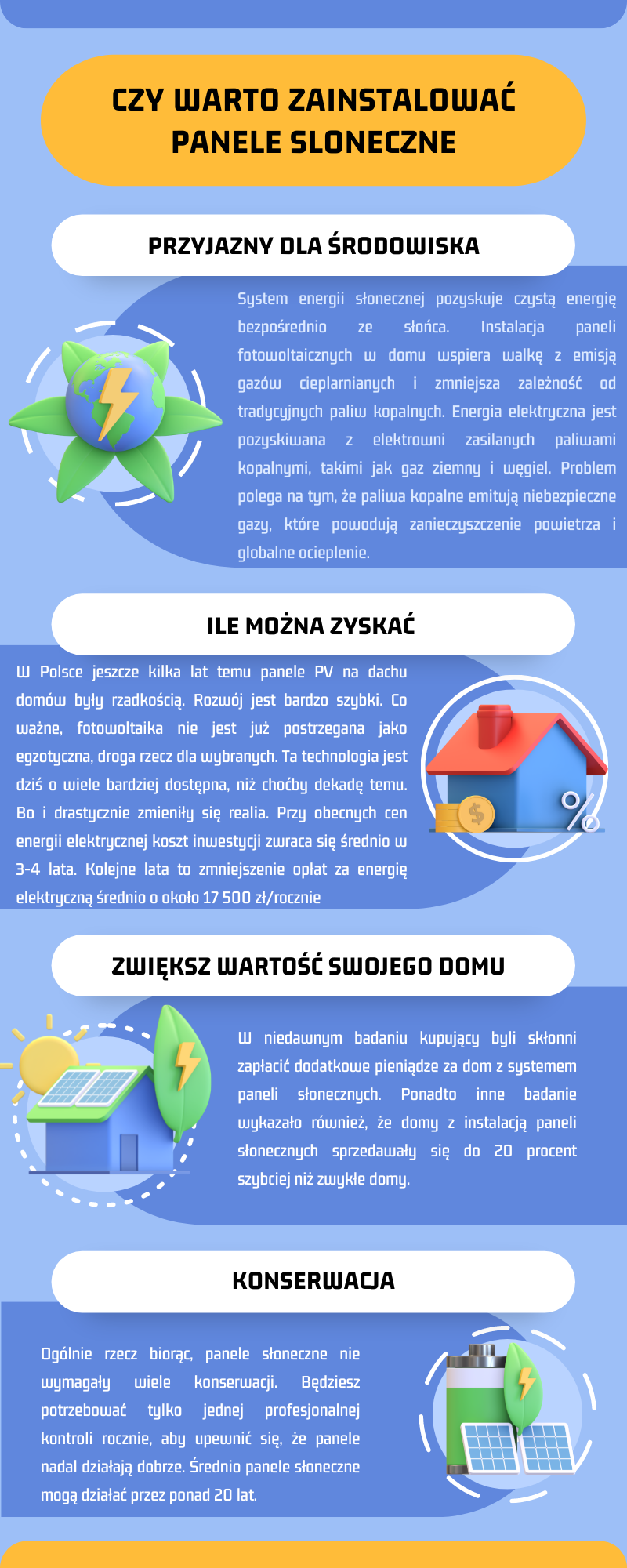 CZY WARTO ZAINSTALOWAĆ PANELE SLONECZNE

PRZYJAZNY DLA ŚRODOWISKA

System energii słonecznej pozyskuje czystą energię bezpośrednio ze słońca. Instalacja paneli fotowoltaicznych w domu wspiera walkę z emisją gazów cieplarnianych i zmniejsza zależność od tradycyjnych paliw kopalnych. Energia elektryczna jest pozyskiwana z elektrowni zasilanych paliwami kopalnymi, takimi jak gaz ziemny i węgiel. Problem polega na tym, że paliwa kopalne emitują niebezpieczne gazy, które powodują zanieczyszczenie powietrza i globalne ocieplenie.

ILE MOŻNA ZYSKAĆ

W Polsce jeszcze kilka lat temu panele PV na dachu domów były rzadkością. Rozwój jest bardzo szybki. Co ważne, fotowoltaika nie jest już postrzegana jako egzotyczna, droga rzecz dla wybranych. Ta technologia jest dziś o wiele bardziej dostępna, niż choćby dekadę temu. Bo i drastycznie zmieniły się realia. Przy obecnych cen energii elektrycznej koszt inwestycji zwraca się średnio w 3-4 lata. Kolejne lata to zmniejszenie opłat za energię elektryczną średnio o około 17 500 zł/rocznie

ZWIĘKSZ WARTOŚĆ SWOJEGO DOMU

W niedawnym badaniu kupujący byli skłonni zapłacić dodatkowe pieniądze za dom z systemem paneli słonecznych. Ponadto inne badanie wykazało również, że domy z instalacją paneli słonecznych sprzedawały się do 20 procent szybciej niż zwykłe domy.

KONSERWACJA

Ogólnie rzecz biorąc, panele słoneczne nie wymagały wiele konserwacji. Będziesz potrzebować tylko jednej profesjonalnej kontroli rocznie, aby upewnić się, że panele nadal działają dobrze. Średnio panele słoneczne mogą działać przez ponad 20 lat.